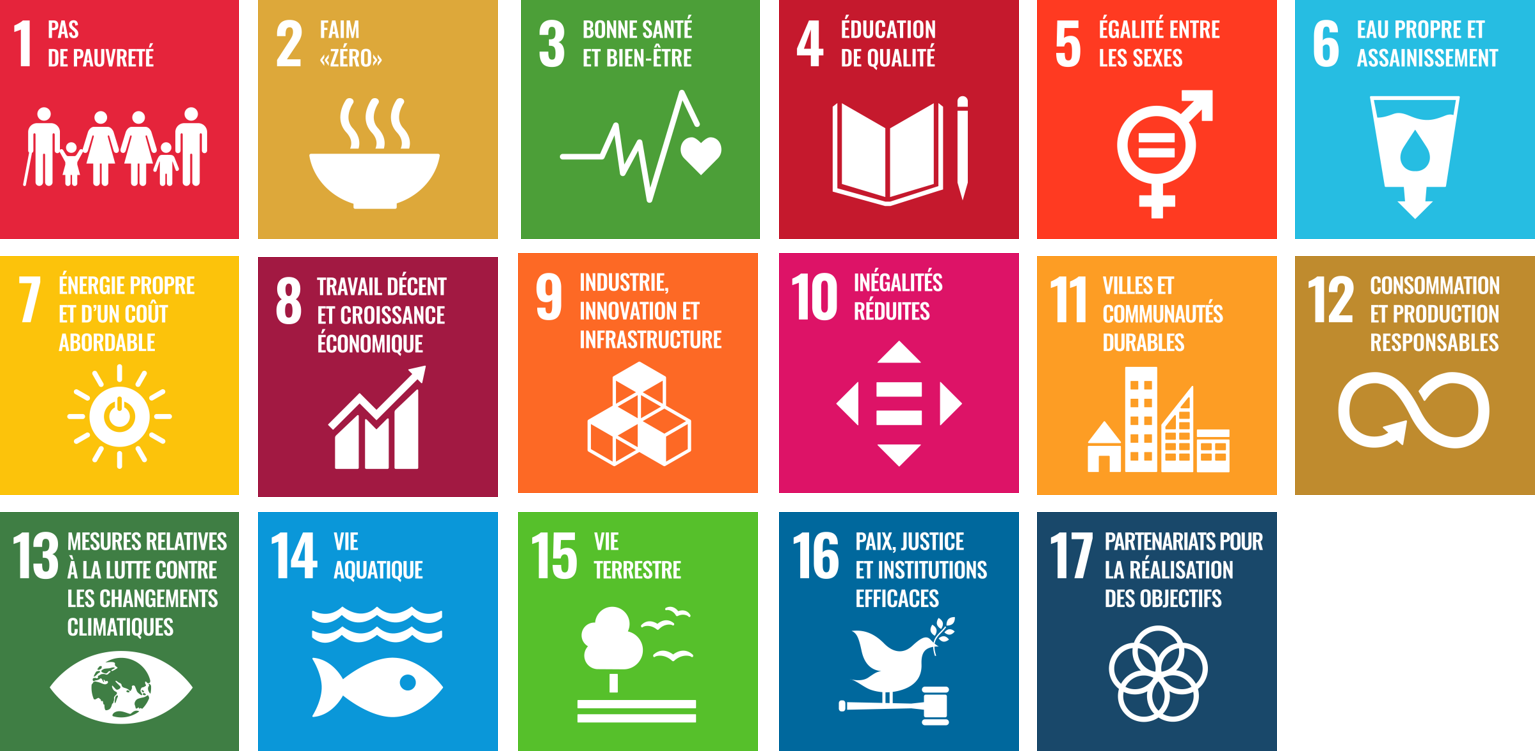 1 PAS DE PAUVRETÉ

2 FAIM «ZÉRO»

3 BONNE SANTÉ ET BIEN-ÊTRE

4 ÉDUCATION DE QUALITÉ

5 ÉGALITÉ ENTRE LES SEXES

6 EAU PROPRE ET ASSAINISSEMENT

7 ÉNERGIE PROPRE ET D'UN COÛT ABORDABLE

8 TRAVAIL DÉCENT ET CROISSANCE ÉCONOMIQUE

9 INDUSTRIE, INNOVATION ET INFRASTRUCTURE

10 INÉGALITÉS RÉDUITES

11 VILLES ET COMMUNAUTÉS DURABLES

12 CONSOMMATION ET PRODUCTION RESPONSABLES

13 MESURES RELATIVES À LA LUTTE CONTRE LES CHANGEMENTS CLIMATIQUES

14 VIE AQUATIQUE

15 VIE TERRESTRE

16 PAIX, JUSTICE ET INSTITUTIONS EFFICACES

17 PARTENARIATS POUR LA RÉALISATION DES OBJECTIFS